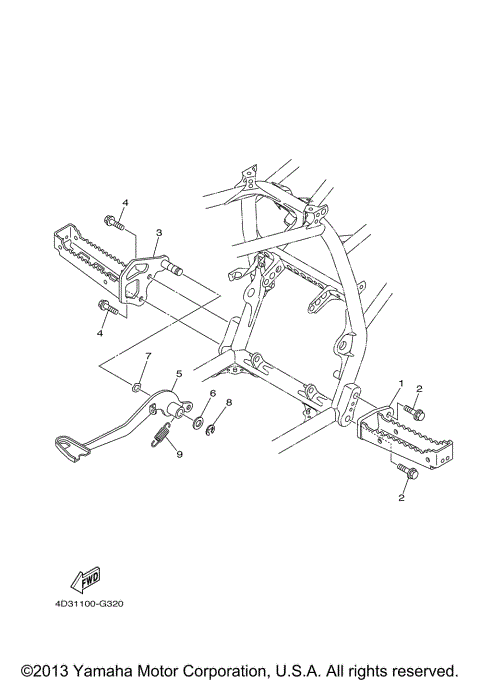 4
3
4
7
5
6
8
9
1
2
2
FWD
4D31100-G320
©2013 Yamaha Motor Corporation, U.S.A. All rights reserved.