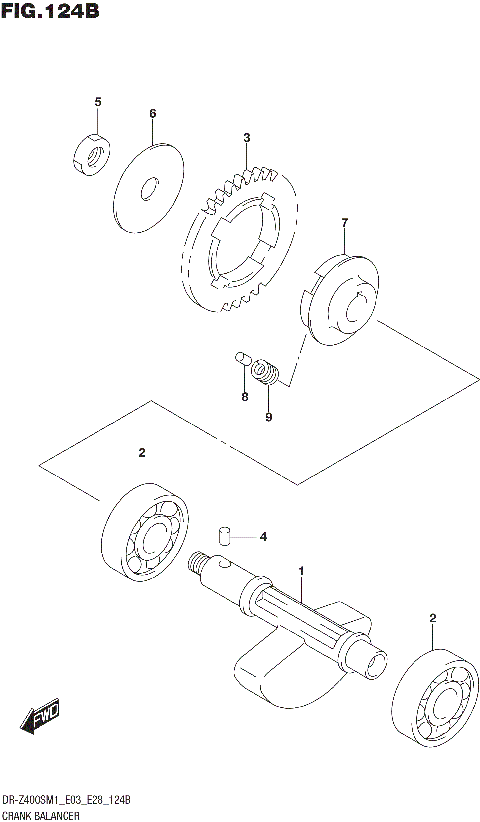 FIG.124B

5
6
3
7
8
9
2
4
1
2

FWD

DR-Z400SM1_E03_E28_124B
CRANK BALANCER