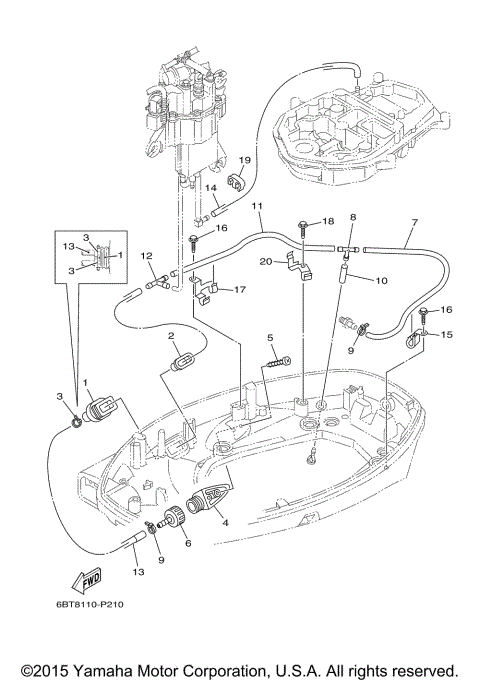 19
14
11
18
8
7
16
13
3
1
3
12
20
10
17
16
15
9
2
5
3
1
4
6
9
13
FWD
6BT8110-P210
©2015 Yamaha Motor Corporation, U.S.A. All rights reserved.