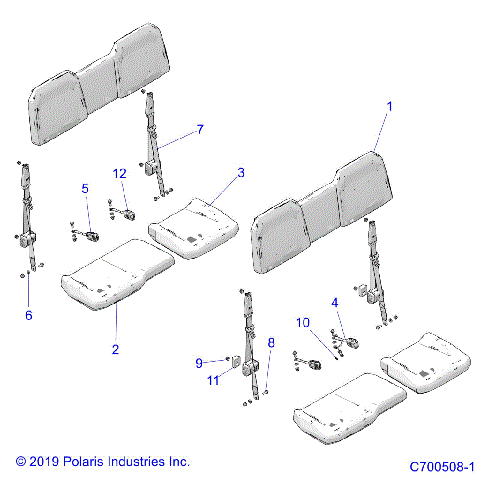 1
7
12
3
5
6
2
4
10
8
9
11
© 2019 Polaris Industries Inc.
C700508-1