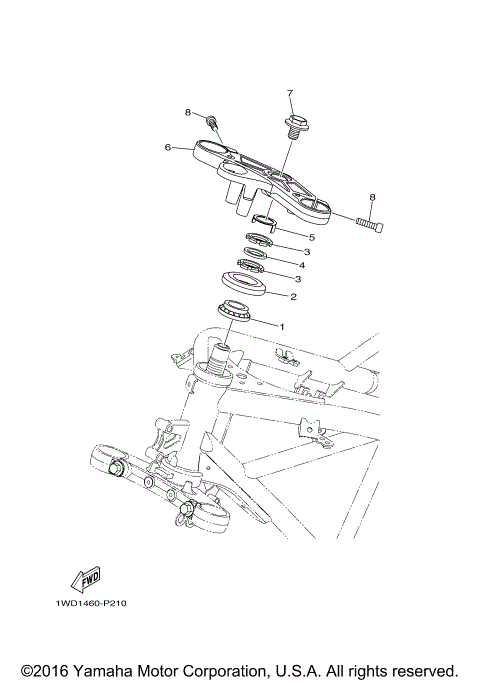 7
8
6
8
5
3
4
3
2
1
FWD
1WD1460-P210
©2016 Yamaha Motor Corporation, U.S.A. All rights reserved.