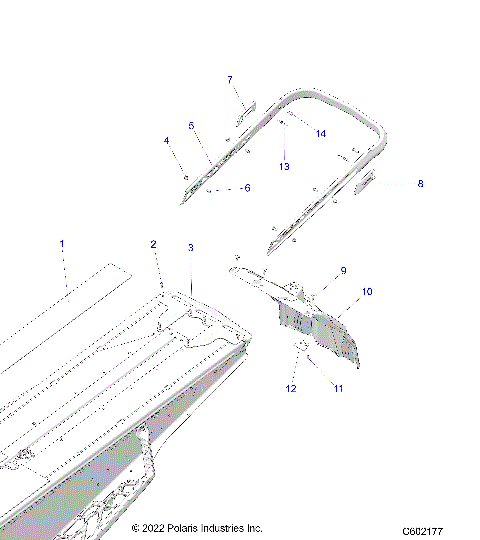 7
5
4
14
13
6
8
1
2
3
9
10
12
11
© 2022 Polaris Industries Inc.
C602177