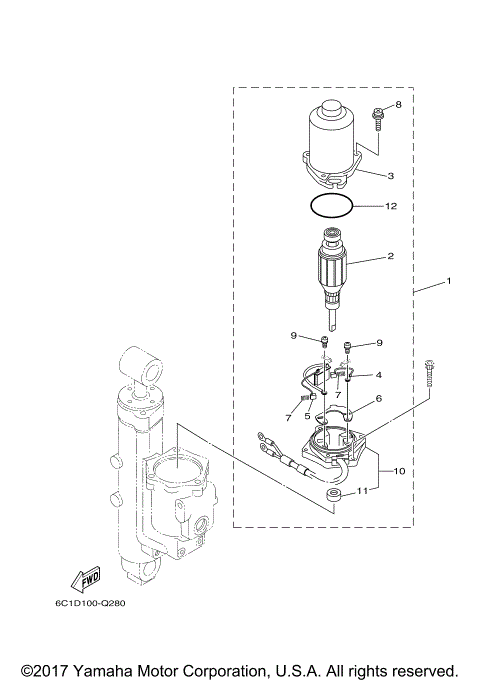 8
3
12
2
1
9
9
4
7
6
7
5
10
11
FWD
6C1D100-Q280
©2017 Yamaha Motor Corporation, U.S.A. All rights reserved.