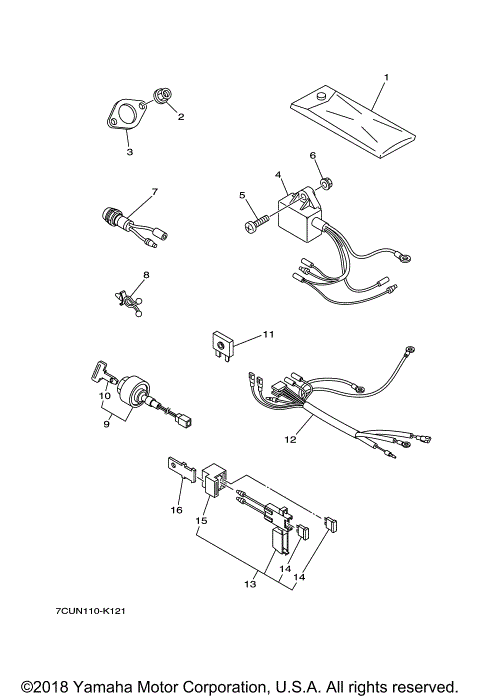 1
2
3
6
4
5
7
8
11
10
9
12
16
15
14
13
14
7CUN110-K121
©2018 Yamaha Motor Corporation, U.S.A. All rights reserved.