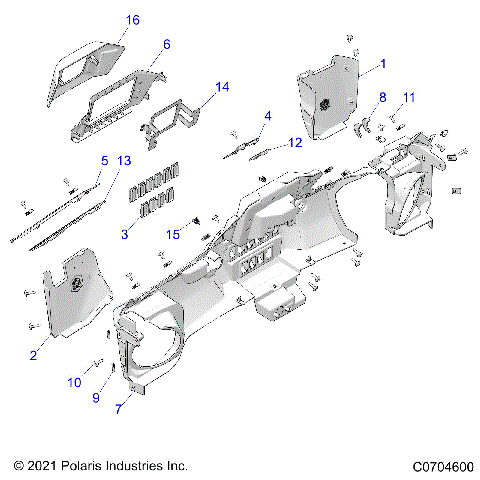 16
6
1
14
8
11
4
12
5
13
3
15
2
10
9
7

© 2021 Polaris Industries Inc.
C0704600