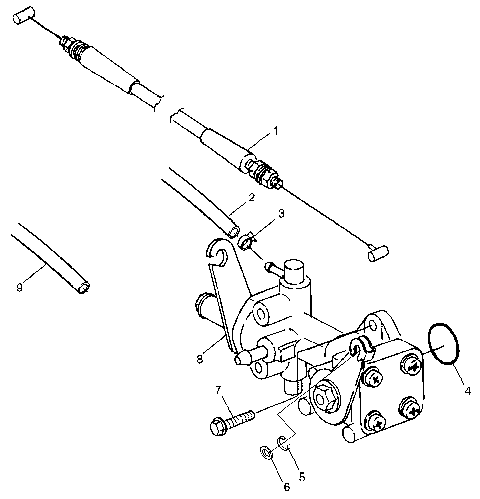 1
2
3
9
8
4
7
5
6