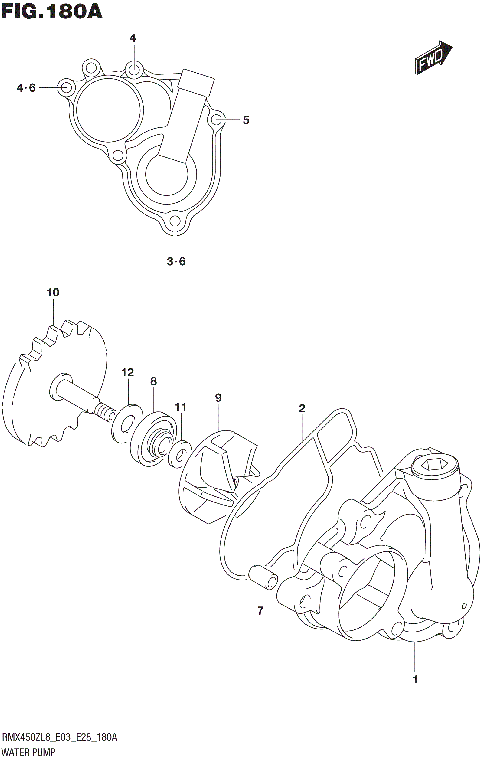 FIG.180A

FWD

4

4·6

5

3·6

10

12

8

11

9

2

7

1

RMX450ZL8_E03_E25_180A
WATER PUMP