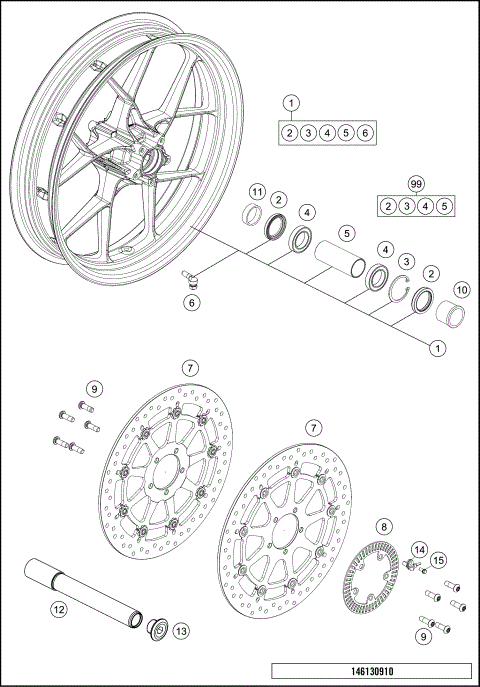 1
2 3 4 5 6

99
2 3 4 5

11
2
4
5
4
3
2
10
6
1

7
9
7
8
14
15
12
13
9

146130910