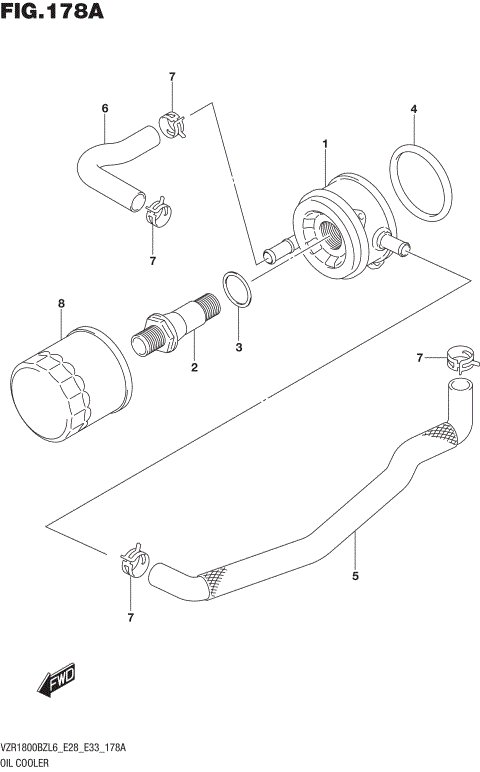 FIG.178A

7
6
4
1
7
8
3
2
7
5
7

FWD

VZR1800BZL6_E28_E33_178A
OIL COOLER