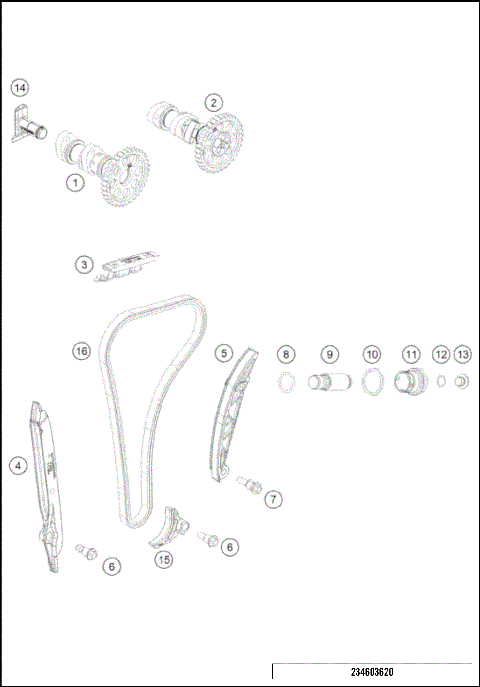 14

2

1

3

16

5

8

9

10

11

12

13

4

7

6

15

6

234603620