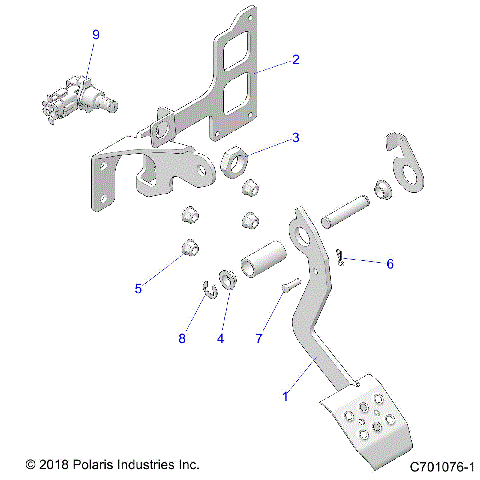 9

2

3

6

5

8

4

7

1

© 2018 Polaris Industries Inc.

C701076-1