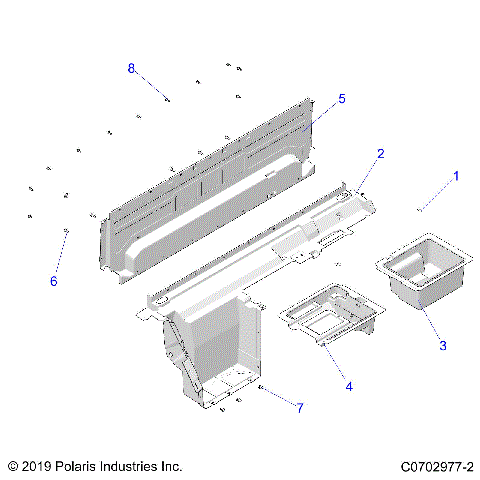 8
5
2
1
6
3
4
7
© 2019 Polaris Industries Inc.
C0702977-2