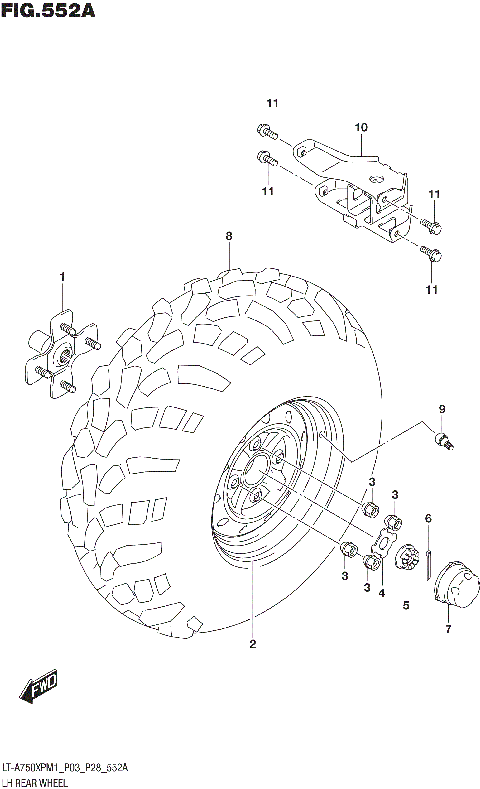 FIG.552A

11
10
11
11
11
8
1
9
3
3
6
3
3
4
5
7
2
FWD

LT-A750XPM1_P03_P28_552A
LH REAR WHEEL