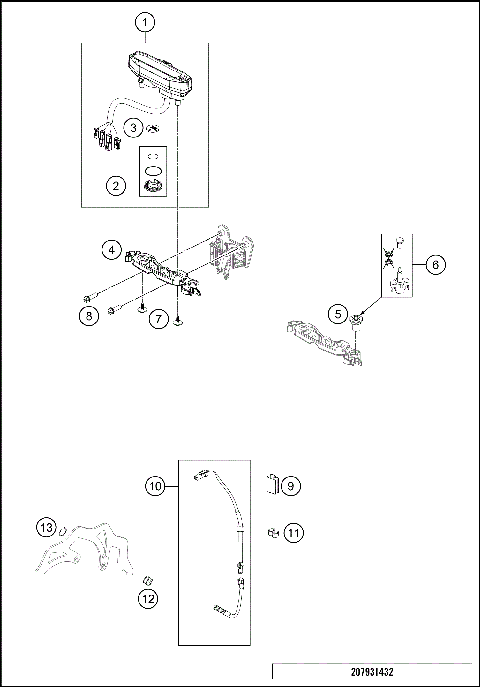 1
3
2
4
6
8
7
5
10
9
13
11
12
207931432