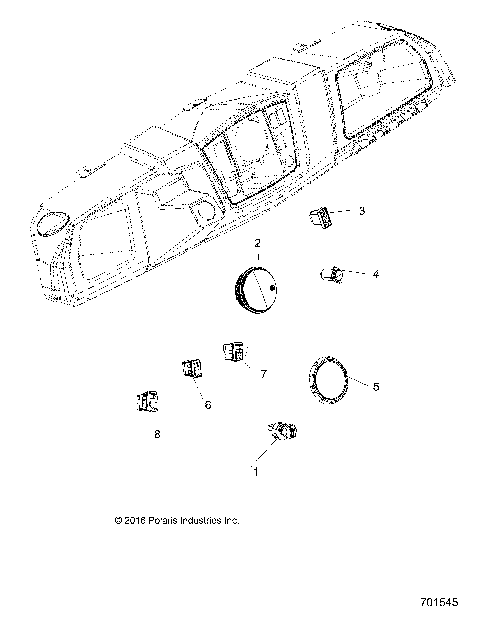 3

2

4

7

5

6

8

1

© 2016 Polaris Industries Inc.

701545