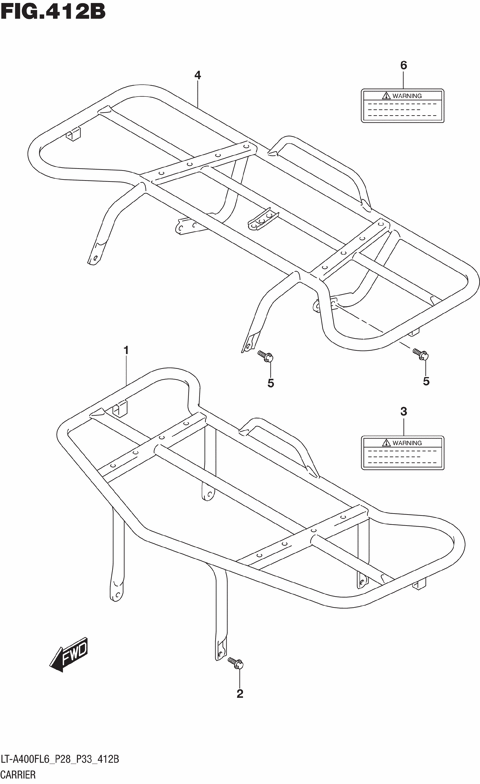 FIG.412B

4

6

⚠ WARNING

5

5

1

3

⚠ WARNING

FWD

2

LT-A400FL6_P28_P33_412B
CARRIER