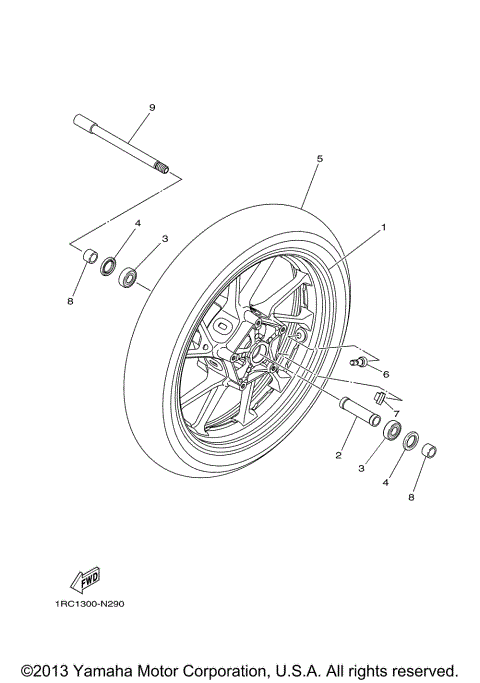 9

5

4

3

1

8

6

7

2

3

4

8

FWD

1RC1300-N290

©2013 Yamaha Motor Corporation, U.S.A. All rights reserved.