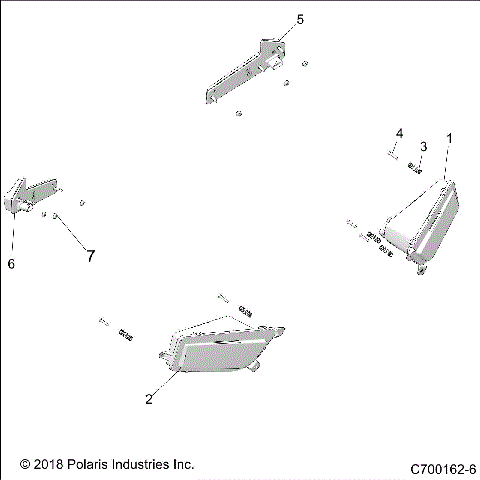 5

4
3
1

6
7

2

© 2018 Polaris Industries Inc.
C700162-6