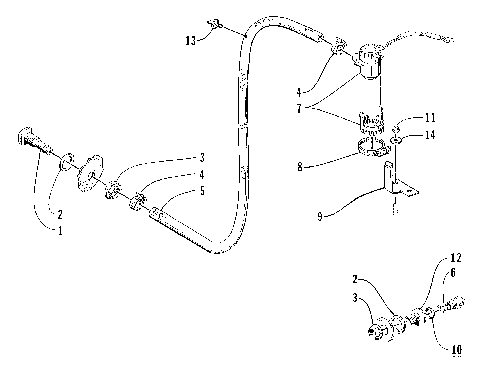 13
4
7
11
14
8
9
3
4
5
2
1
12
6
2
3
10