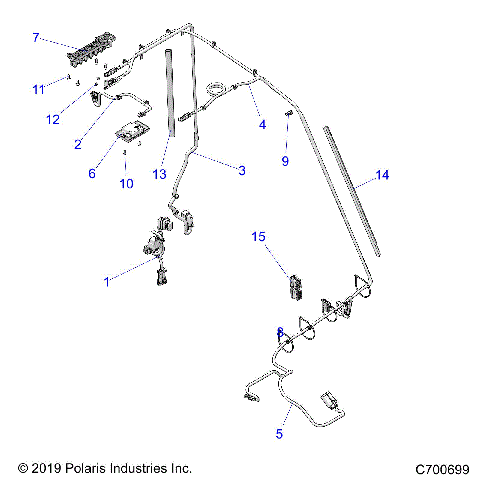 7

11

12

2

6

10

13

3

4

9

14

15

1

8

5

© 2019 Polaris Industries Inc.

C700699