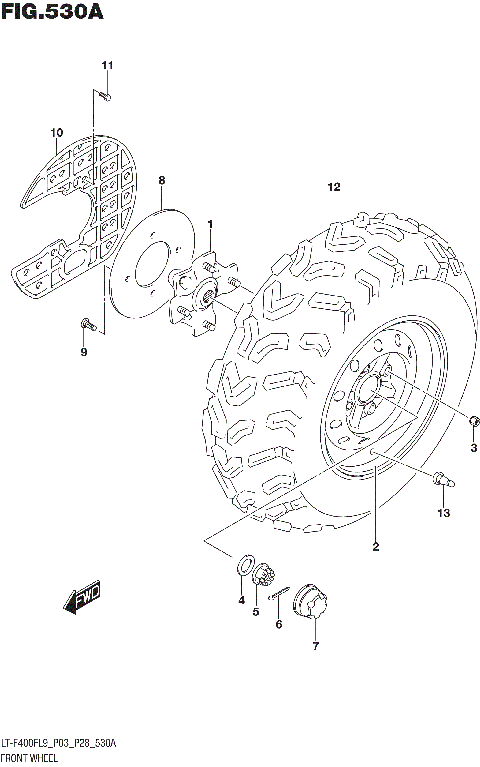 FIG.530A

11

10

8

12

1

9

3

13

2

4

5

6

7

FWD

LT-F400FL9_P03_P28_530A
FRONT WHEEL