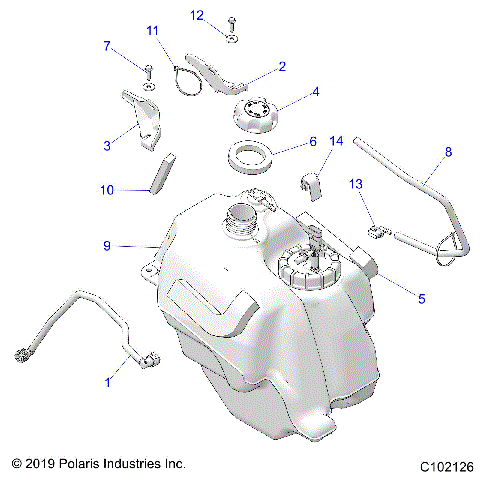 12
11
7
2
4
3
6
14
8
10
13
9
5
1

© 2019 Polaris Industries Inc.
C102126