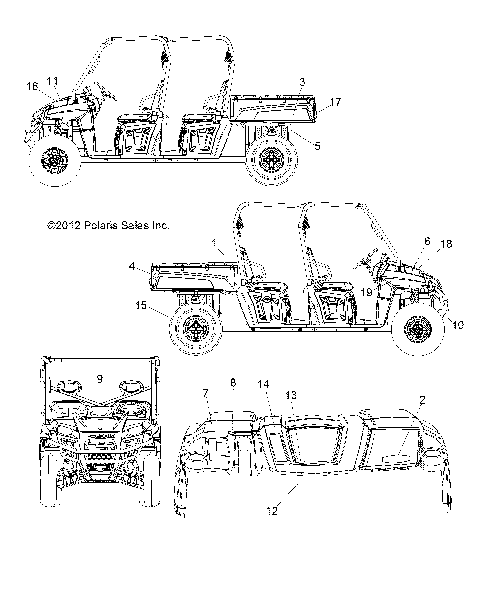 16
11
3
17
5
©2012 Polaris Sales Inc.
1
6
18
4
19
15
10
9
7
8
14
13
2
12