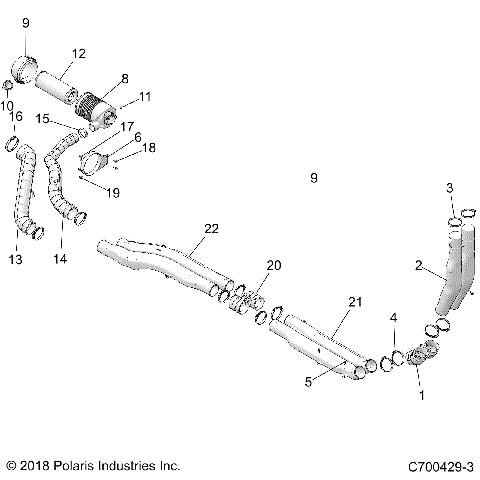 9
12
8
11
10
16
15
17
6
18
19
9
3
13
14
22
20
2
21
4
5
1
© 2018 Polaris Industries Inc.
C700429-3