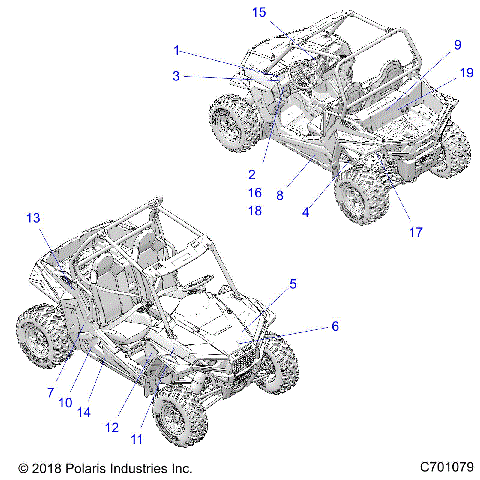 15
1
3
9
19
2
16
18
8
4
17
13
5
6
7
10
14
12
11
© 2018 Polaris Industries Inc.
C701079