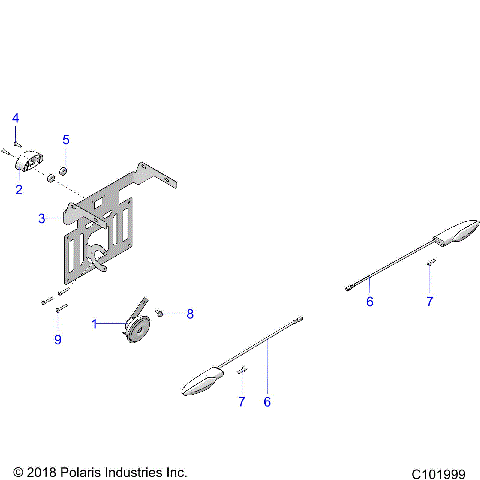 4
5
2
3
6
7
8
1
9
7
6
© 2018 Polaris Industries Inc.
C101999