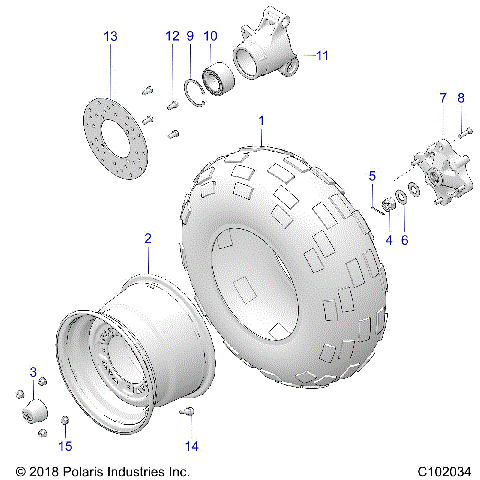 13
12
9
10
11
7
8
1
5
4
6
2
3
15
14
© 2018 Polaris Industries Inc.
C102034