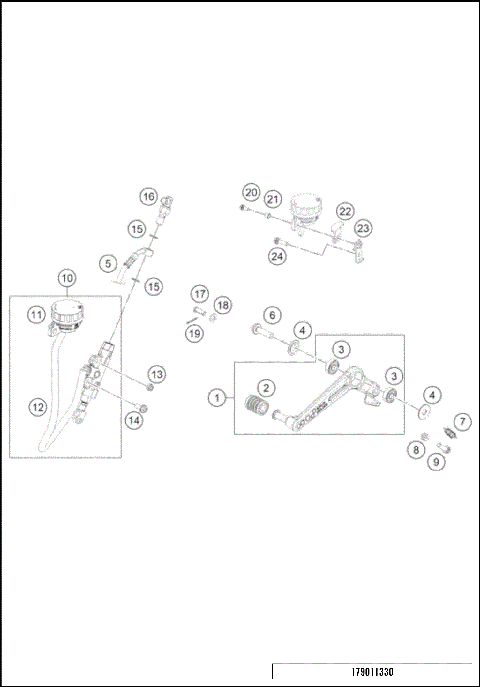 16
15
5
15
10
11
12
13
14
20
21
22
23
24
17
18
19
6
4
3
3
4
1
2
7
8
9

179011330