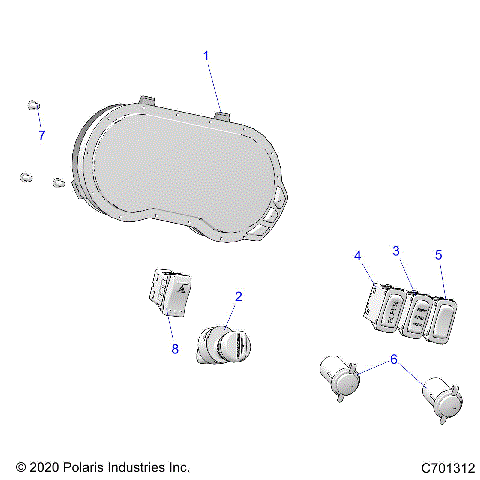 1

7

4

3

5

2

8

6

© 2020 Polaris Industries Inc.

C701312