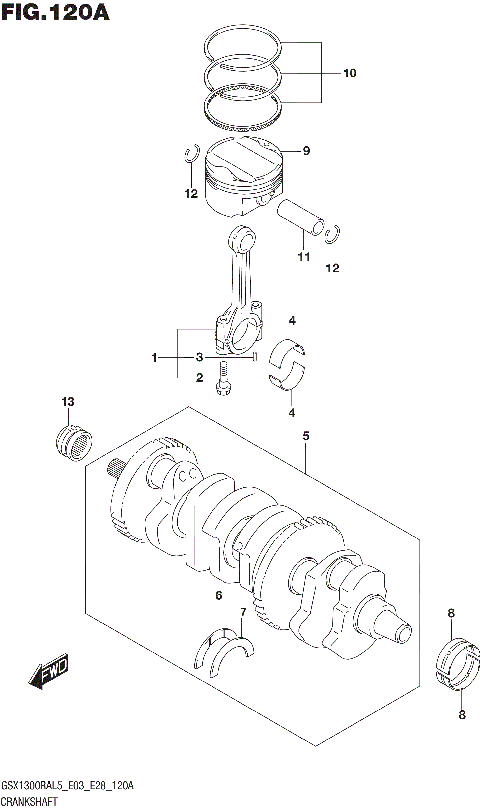 FIG.120A

10

9

12

11

12

4

1

3

2

4

13

5

6

7

8

8

FWD

GSX1300RAL5_E03_E28_120A
CRANKSHAFT