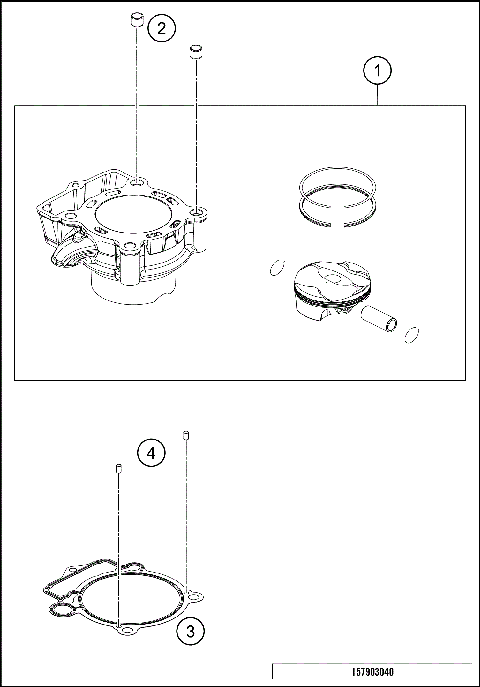 2

1

4

3

157903040