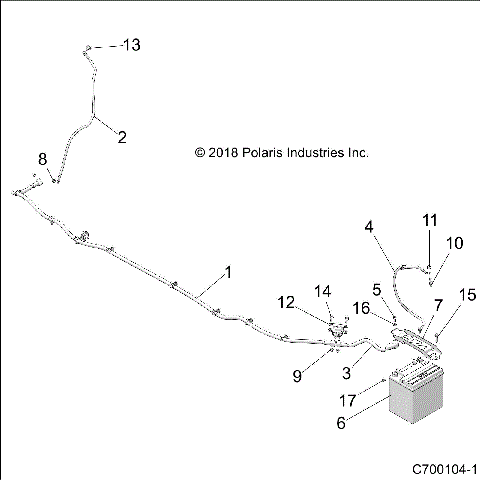 13

2

© 2018 Polaris Industries Inc.

8

11

4

10

1

14

5

15

12

16

7

9

3

17

6

C700104-1