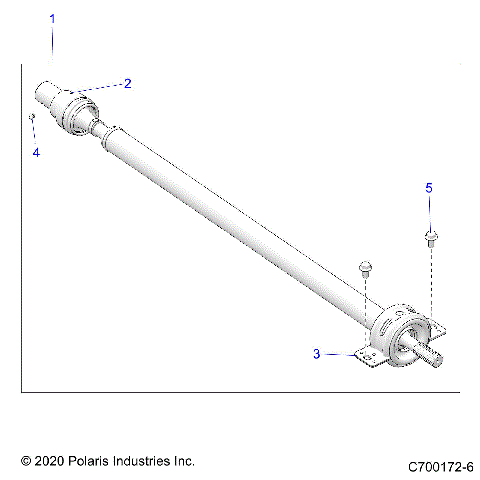 1

2

4

5

3

© 2020 Polaris Industries Inc.

C700172-6