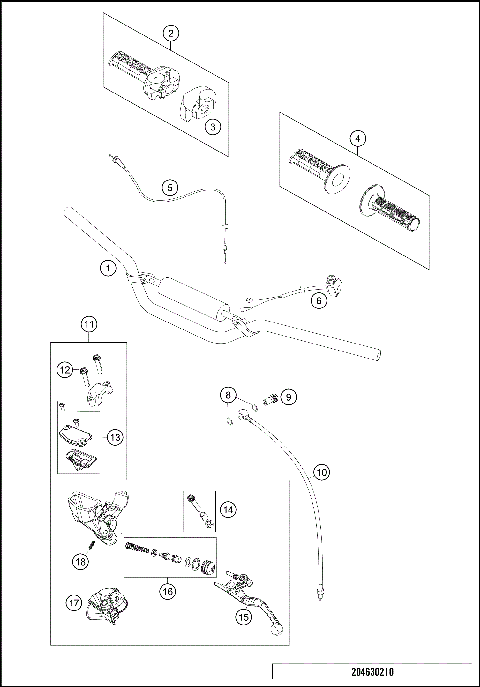 2
3
4
5
1
6
11
12
13
8
9
10
14
18
16
17
15
204630210