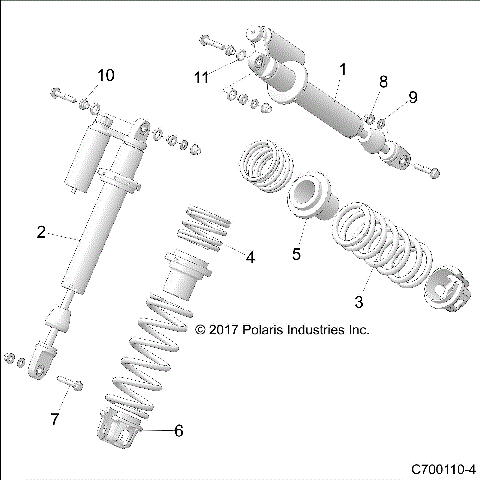 10
11
1
8
9
2
4
5
3
© 2017 Polaris Industries Inc.
7
6
C700110-4