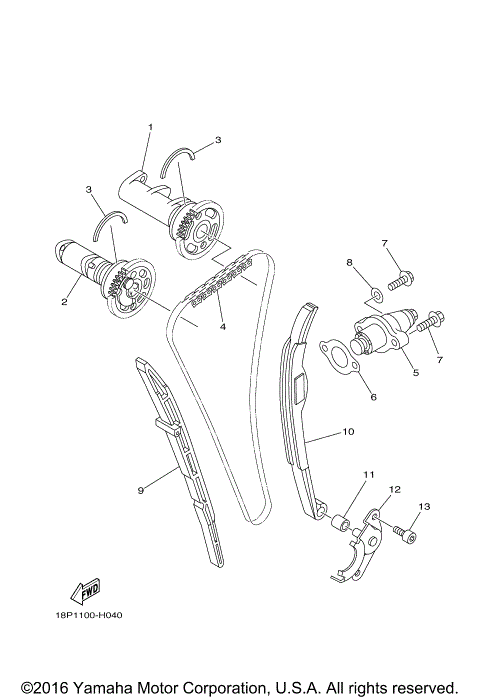 1
3
3
2
4
7
8
7
5
6
10
9
11
12
13
FWD
18P1100-H040
©2016 Yamaha Motor Corporation, U.S.A. All rights reserved.