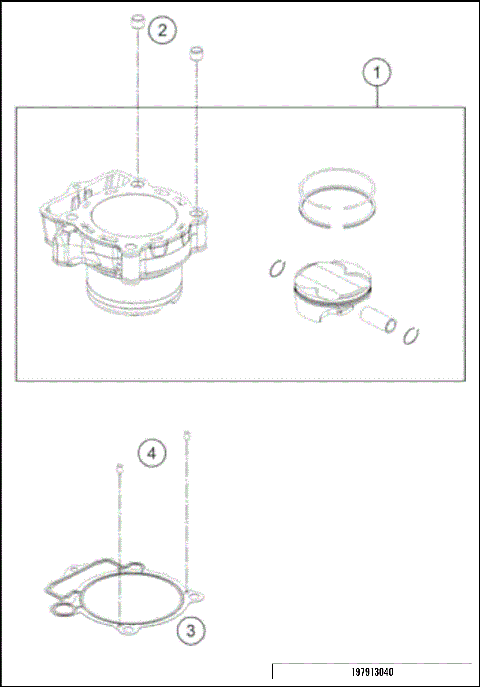 2

1

4

3

197913040