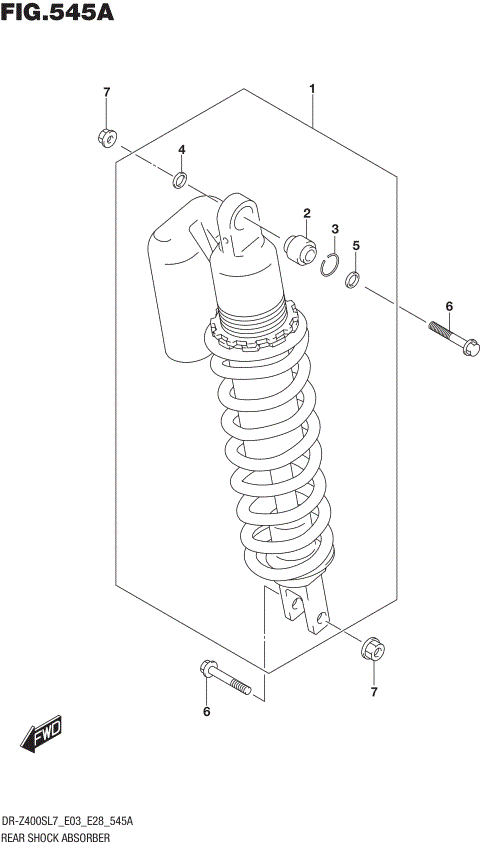 FIG.545A

7
1
4
2
3
5
6
7
6
FWD

DR-Z400SL7_E03_E28_545A
REAR SHOCK ABSORBER