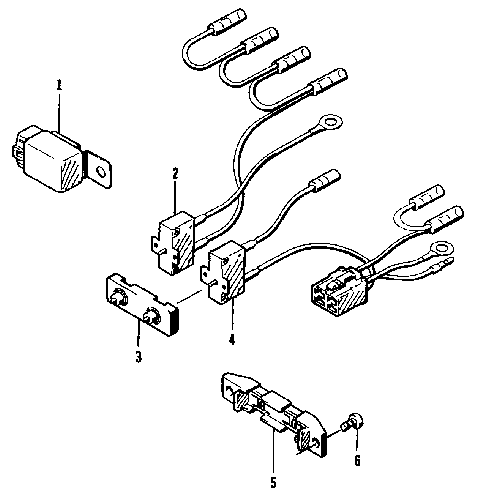 1
2
3
4
5
6