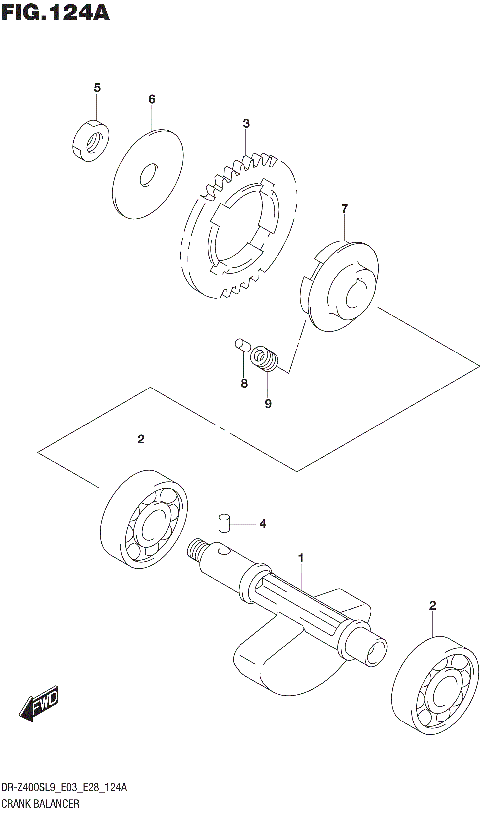 FIG.124A

5
6
3
7
8
9
2
4
1
2
FWD

DR-Z400SL9_E03_E28_124A
CRANK BALANCER