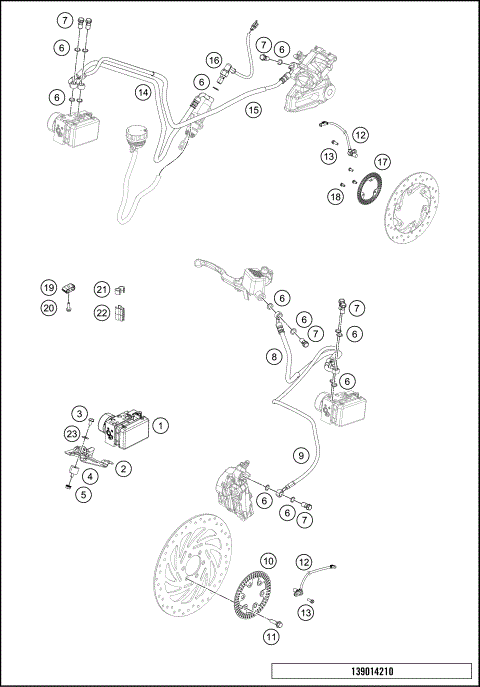 7
6
6
14
16
6
7
6
15
12
13
17
18
19
20
21
22
6
6
7
7
6
8
6
3
23
1
2
4
5
9
6
6
7
10
12
13
11
139014210