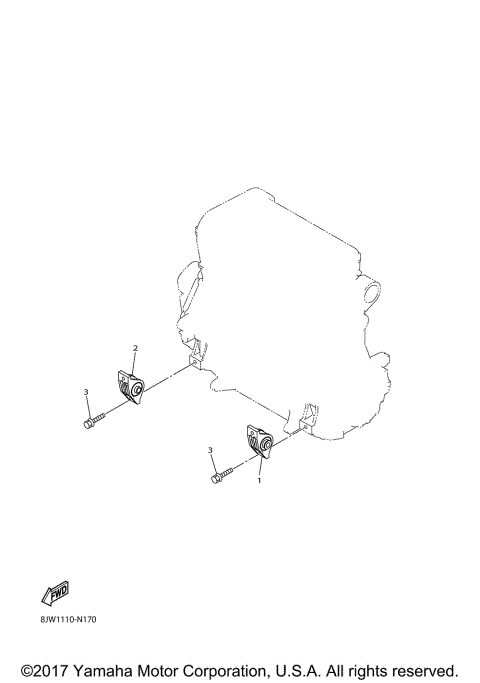 2

3

3

1

FWD

8JW1110-N170

©2017 Yamaha Motor Corporation, U.S.A. All rights reserved.