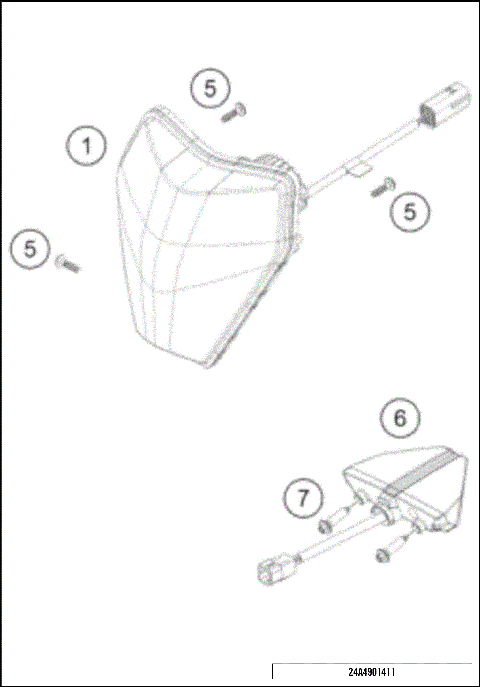 5

1

5

5

6

7

24A4901411