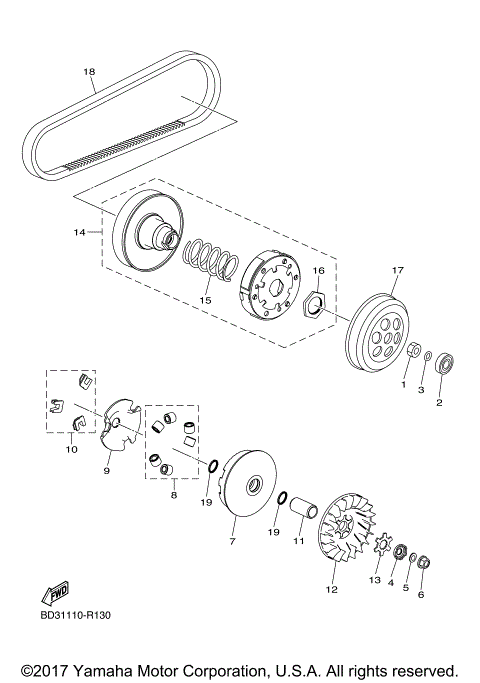 18

14

15

16

17

1

3

2

10

9

8

19

7

19

11

12

13

4

5

6

FWD

BD31110-R130

©2017 Yamaha Motor Corporation, U.S.A. All rights reserved.