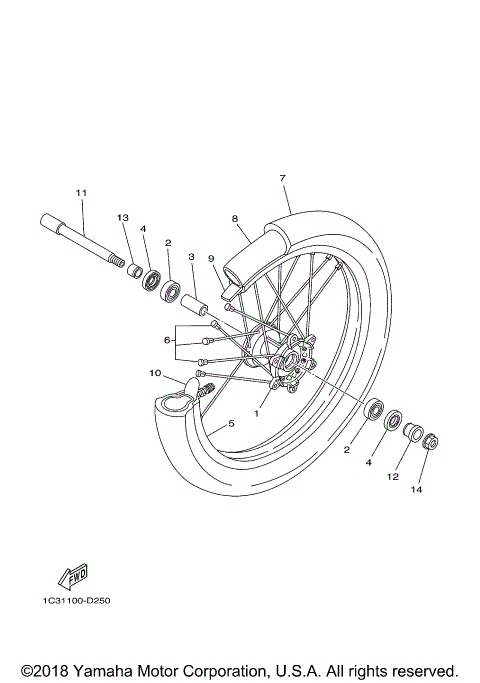 7
11
8
13
4
2
3
9
6
10
1
5
2
4
12
14
FWD
1C31100-D250
©2018 Yamaha Motor Corporation, U.S.A. All rights reserved.