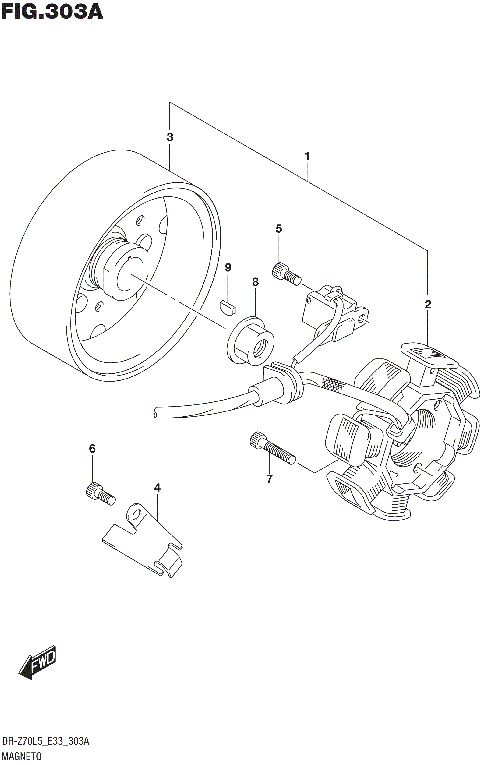 FIG.303A

3
1
5
9
8
2
6
4
7

FWD

DR-Z70L5_E33_303A
MAGNETO